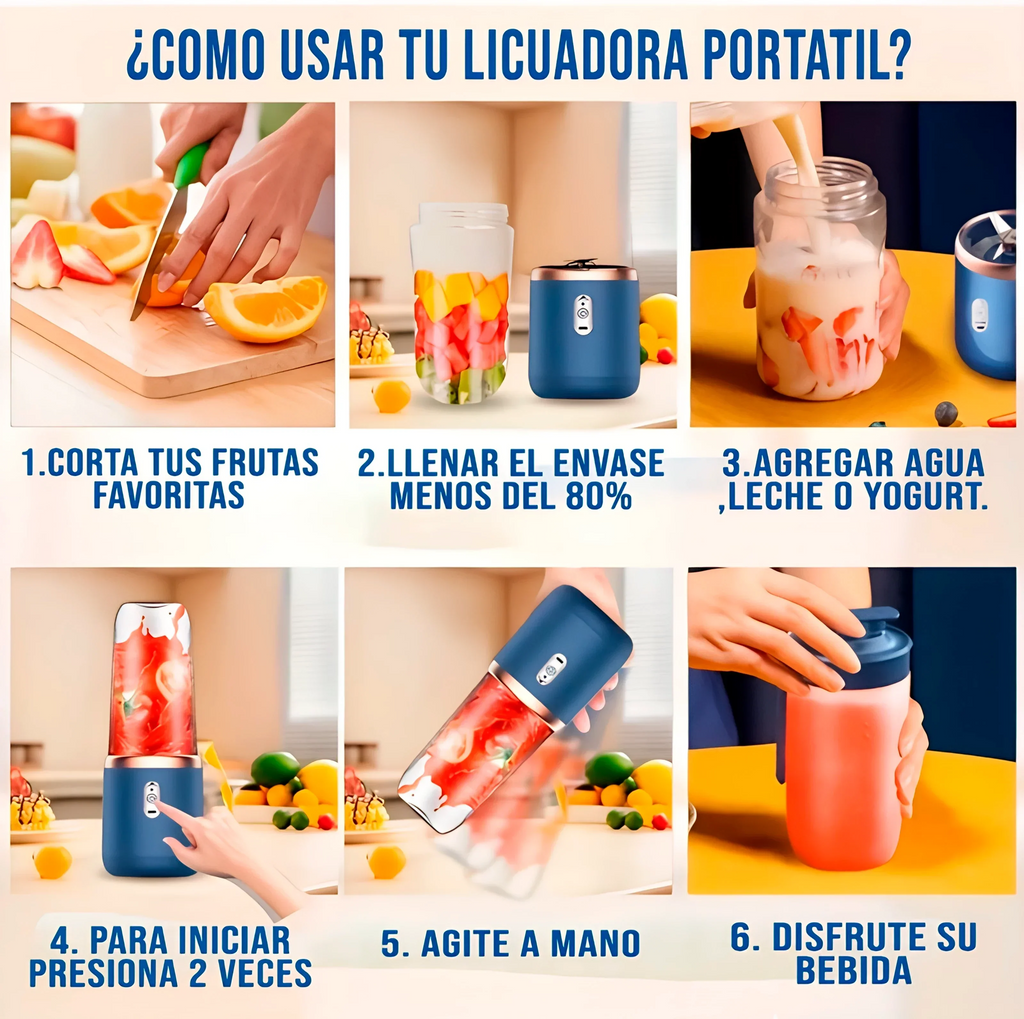 ¿COMO USAR TU LICUADORA PORTATIL?

1.CORTA TUS FRUTAS FAVORITAS

2.LLENAR EL ENVASE MENOS DEL 80%

3.AGREGAR AGUA ,LECHE O YOGURT.

4. PARA INICIAR PRESIONA 2 VECES

5. AGITE A MANO

6. DISFRUTE SU BEBIDA